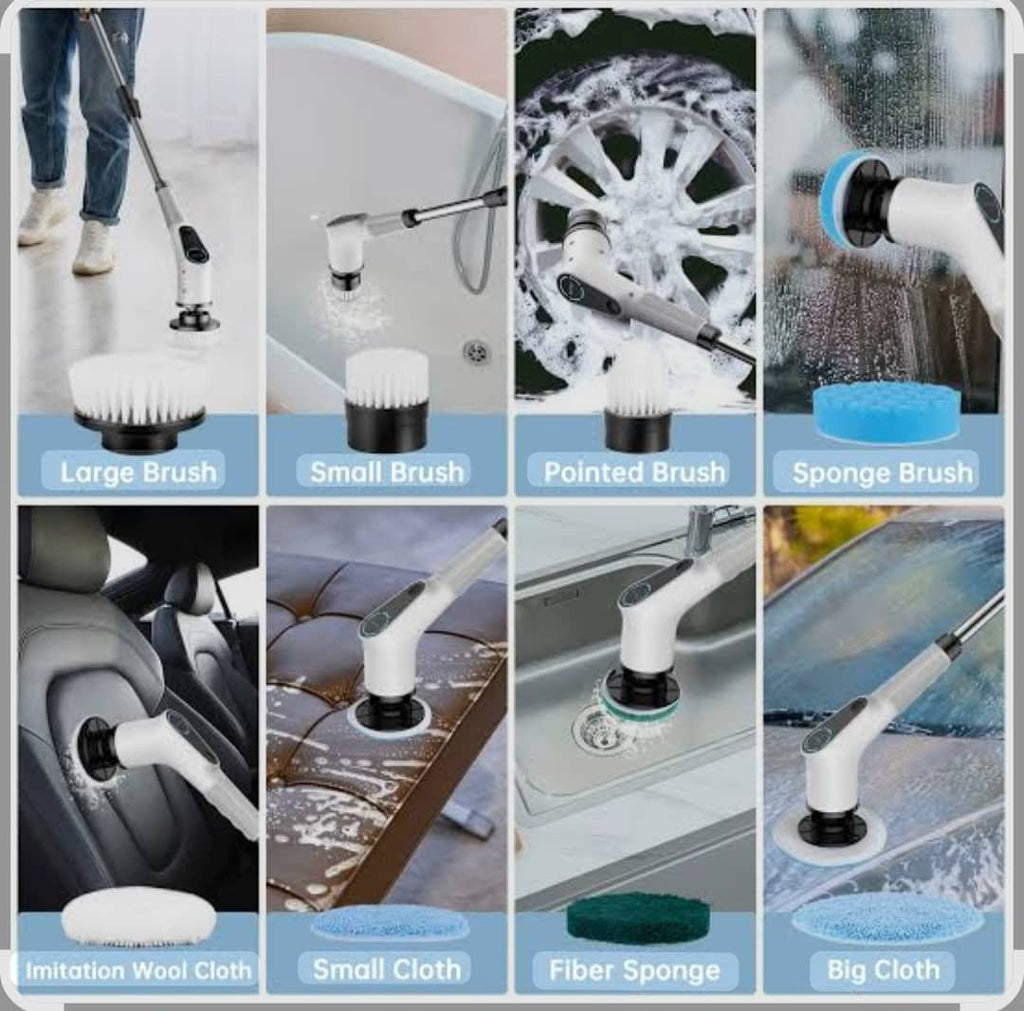 Large Brush

Small Brush

Pointed Brush

Sponge Brush

Imitation Wool Cloth

Small Cloth

Fiber Sponge

Big Cloth